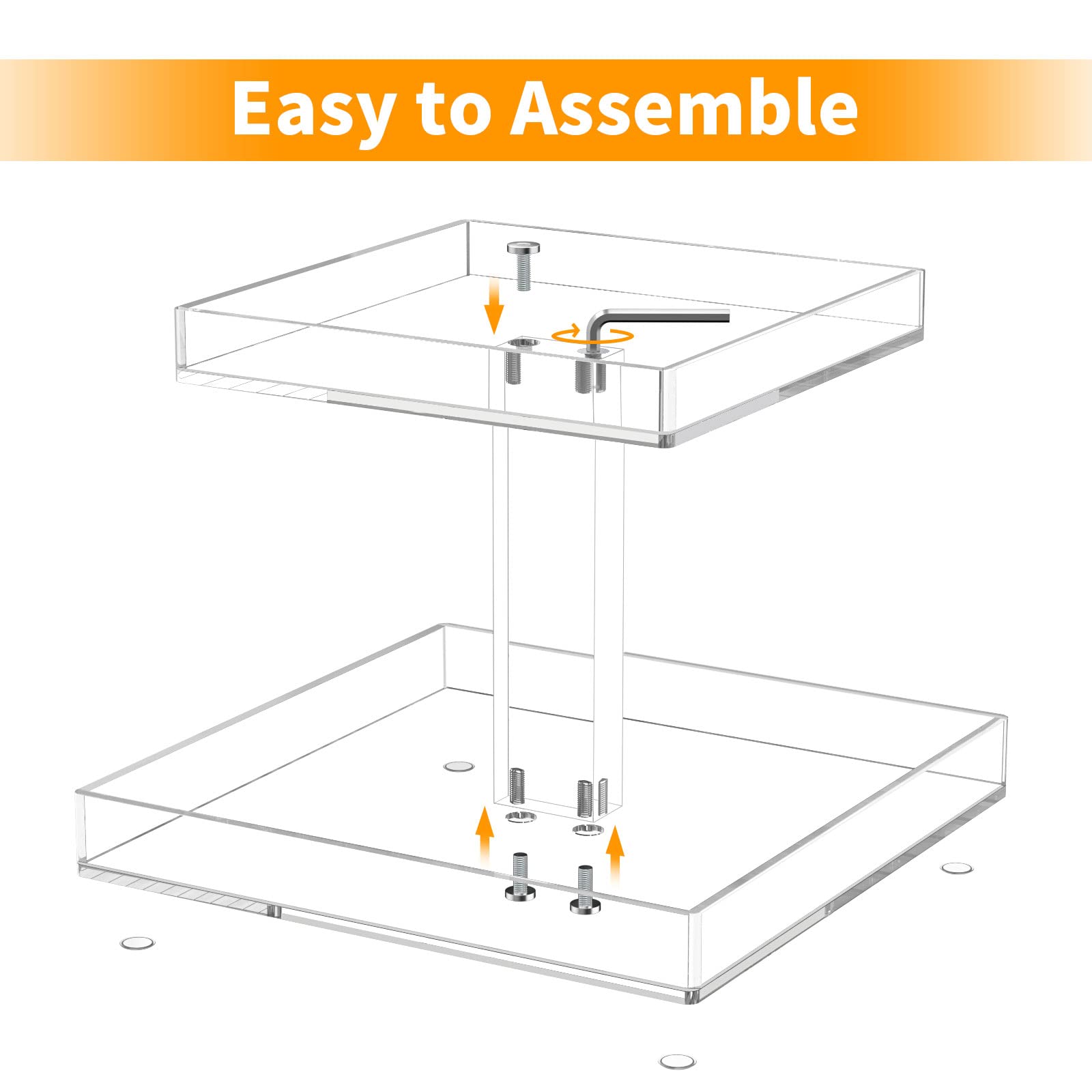 Easy to Assemble