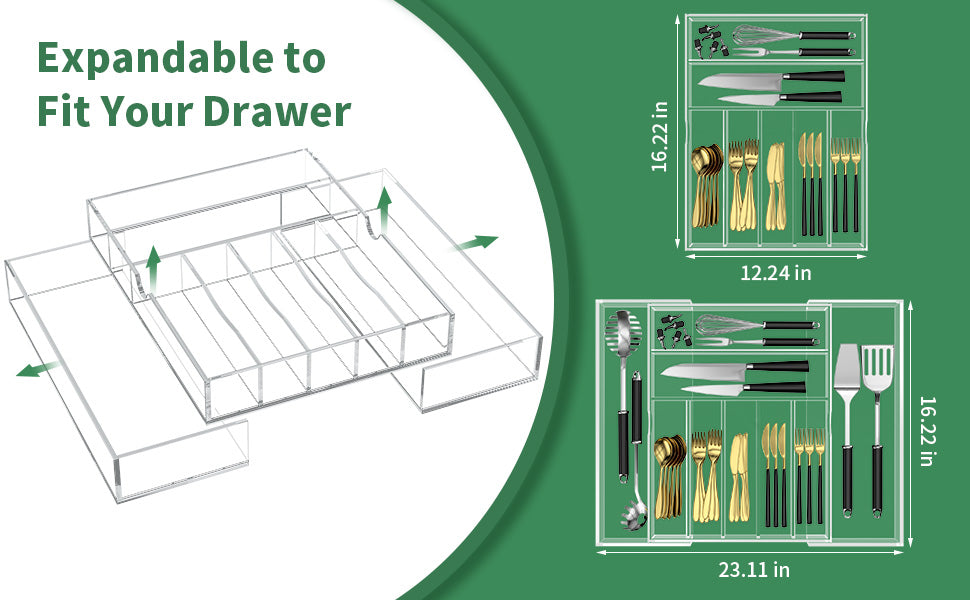 Expandable to Fit Your Drawer

16.22 in

12.24 in

16.22 in

23.11 in