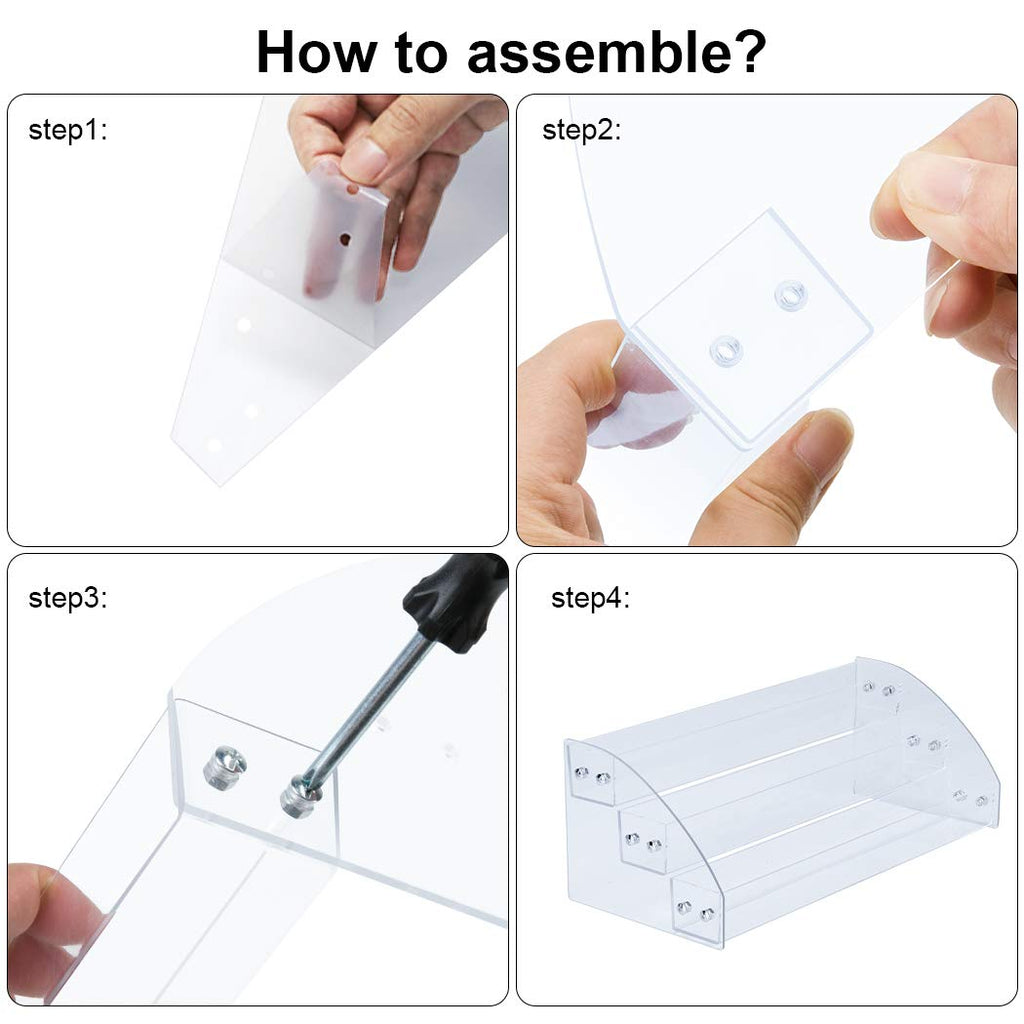 How to assemble?

step1:

step2:

step3:

step4: