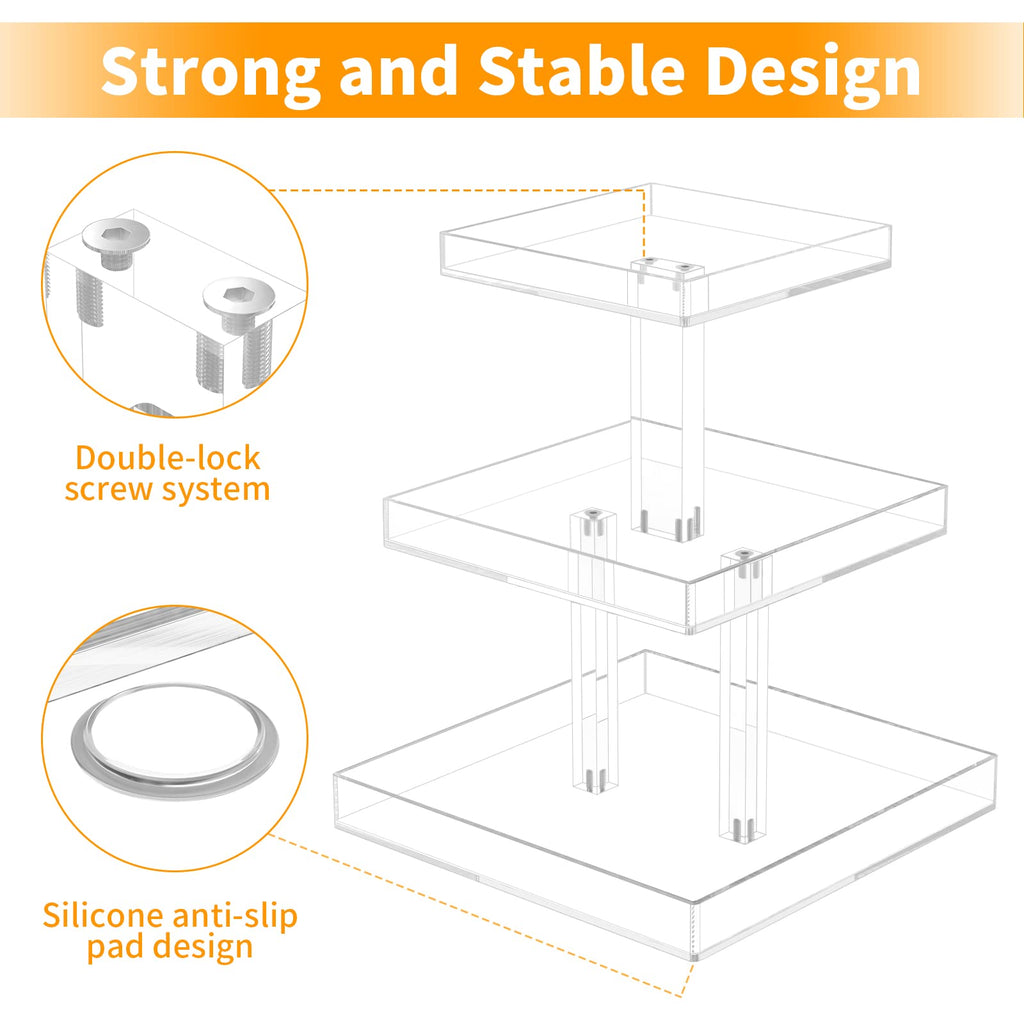 Strong and Stable Design

Double-lock screw system

Silicone anti-slip pad design