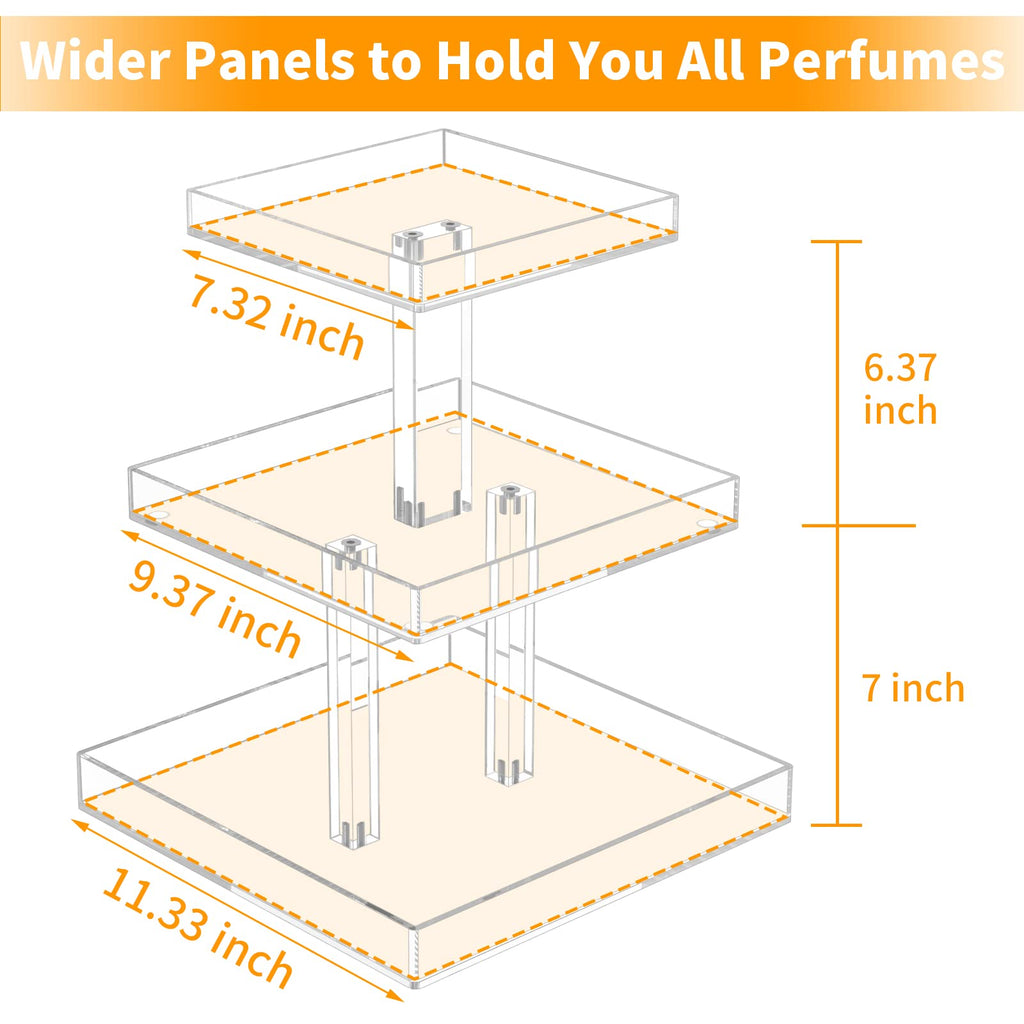 Wider Panels to Hold You All Perfumes

7.32 inch

6.37 inch

9.37 inch

7 inch

11.33 inch