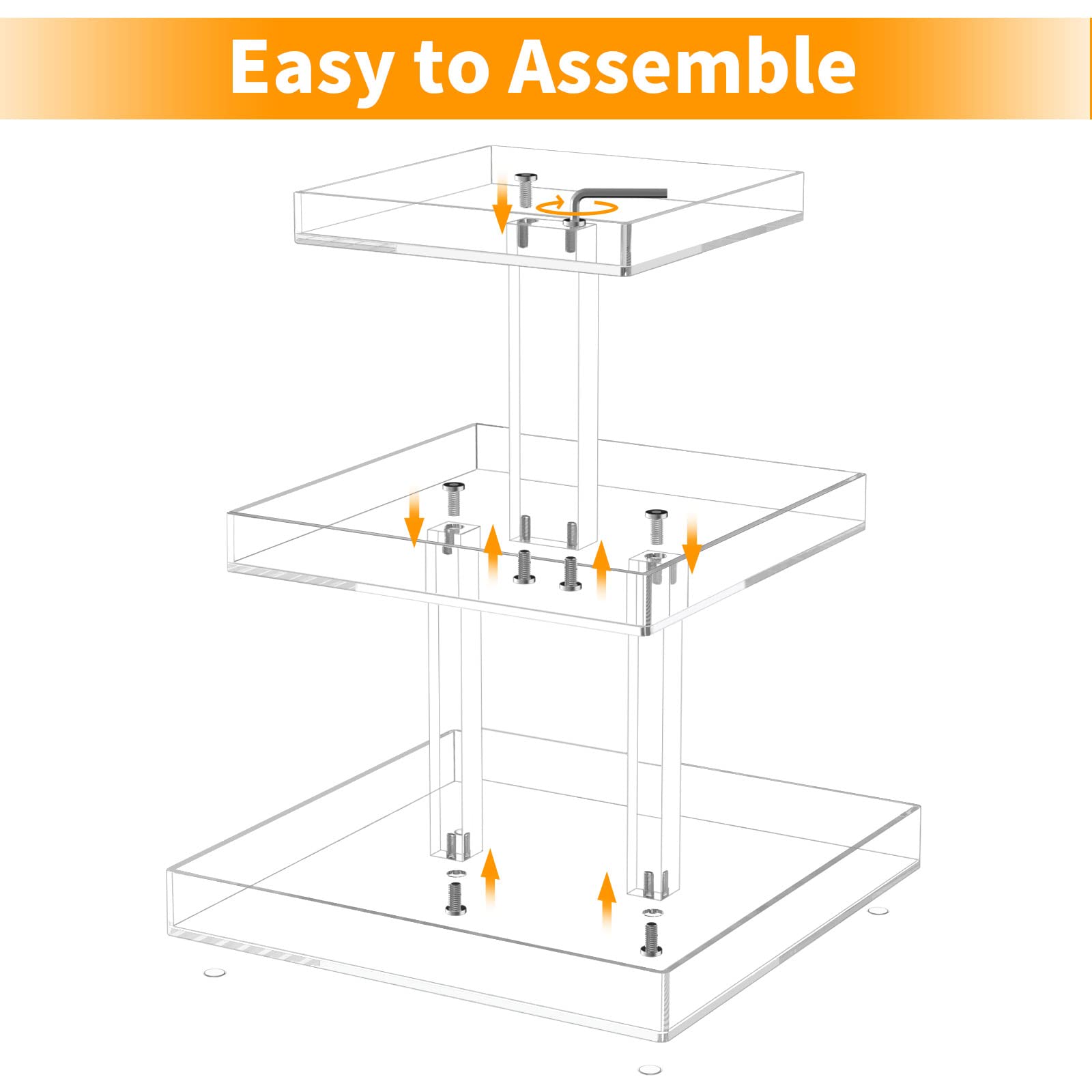 Easy to Assemble