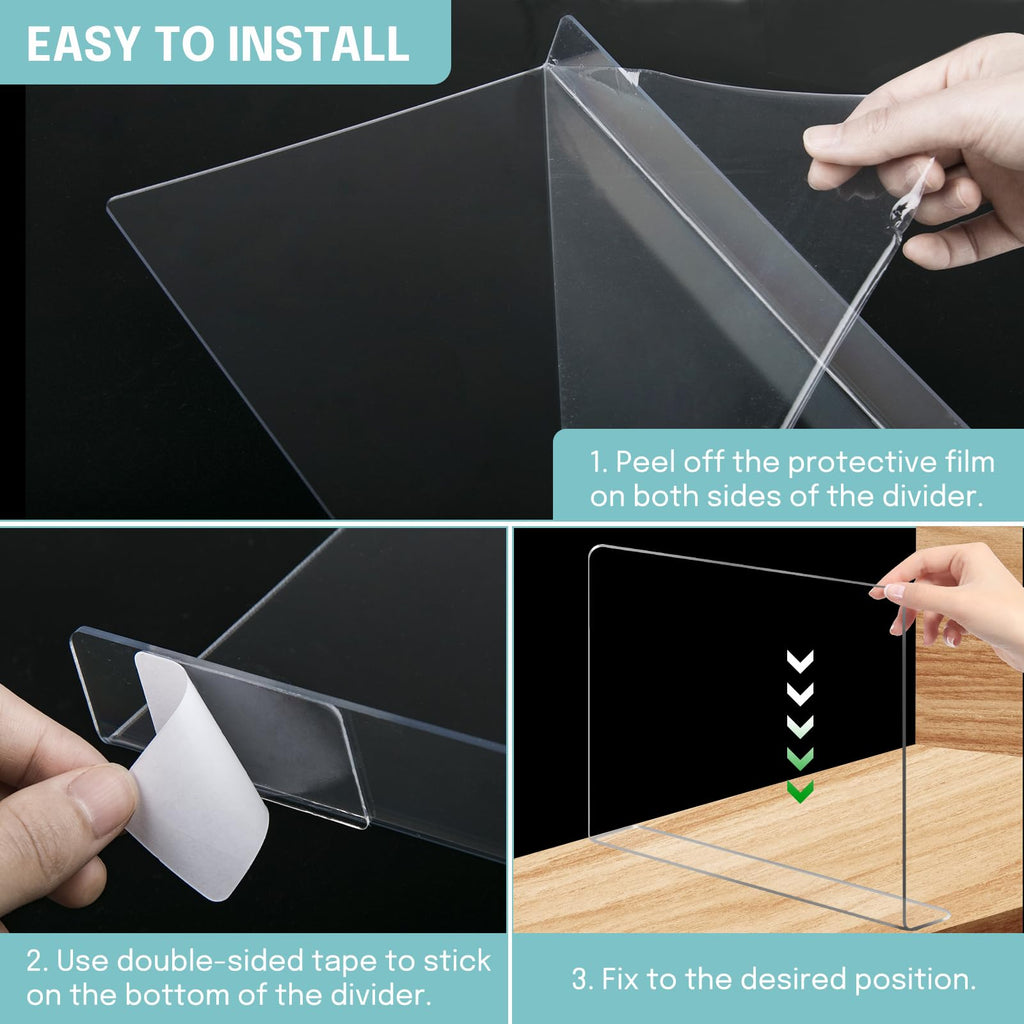 EASY TO INSTALL

1. Peel off the protective film on both sides of the divider.

2. Use double-sided tape to stick on the bottom of the divider.

3. Fix to the desired position.